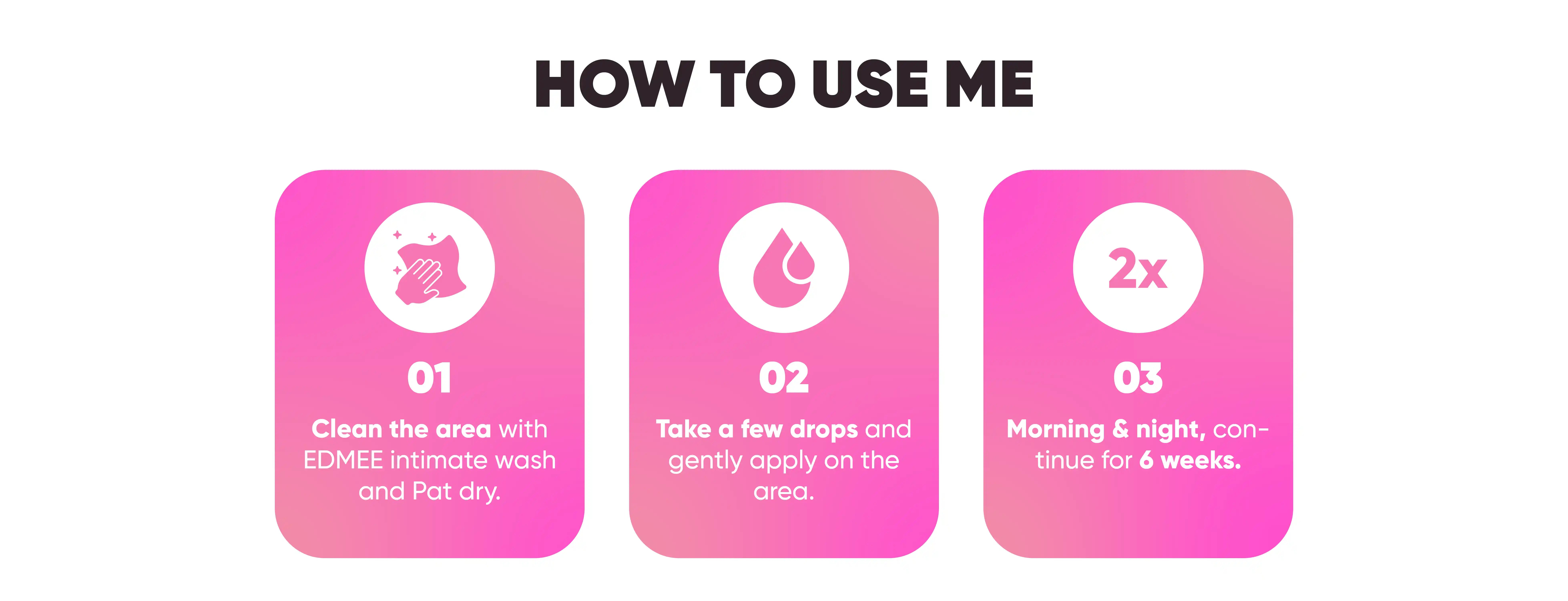 HOW TO USE ME

01

Clean the area with EDMEE intimate wash and Pat dry.

02

Take a few drops and gently apply on the area.

2x

03

Morning & night, continue for 6 weeks.